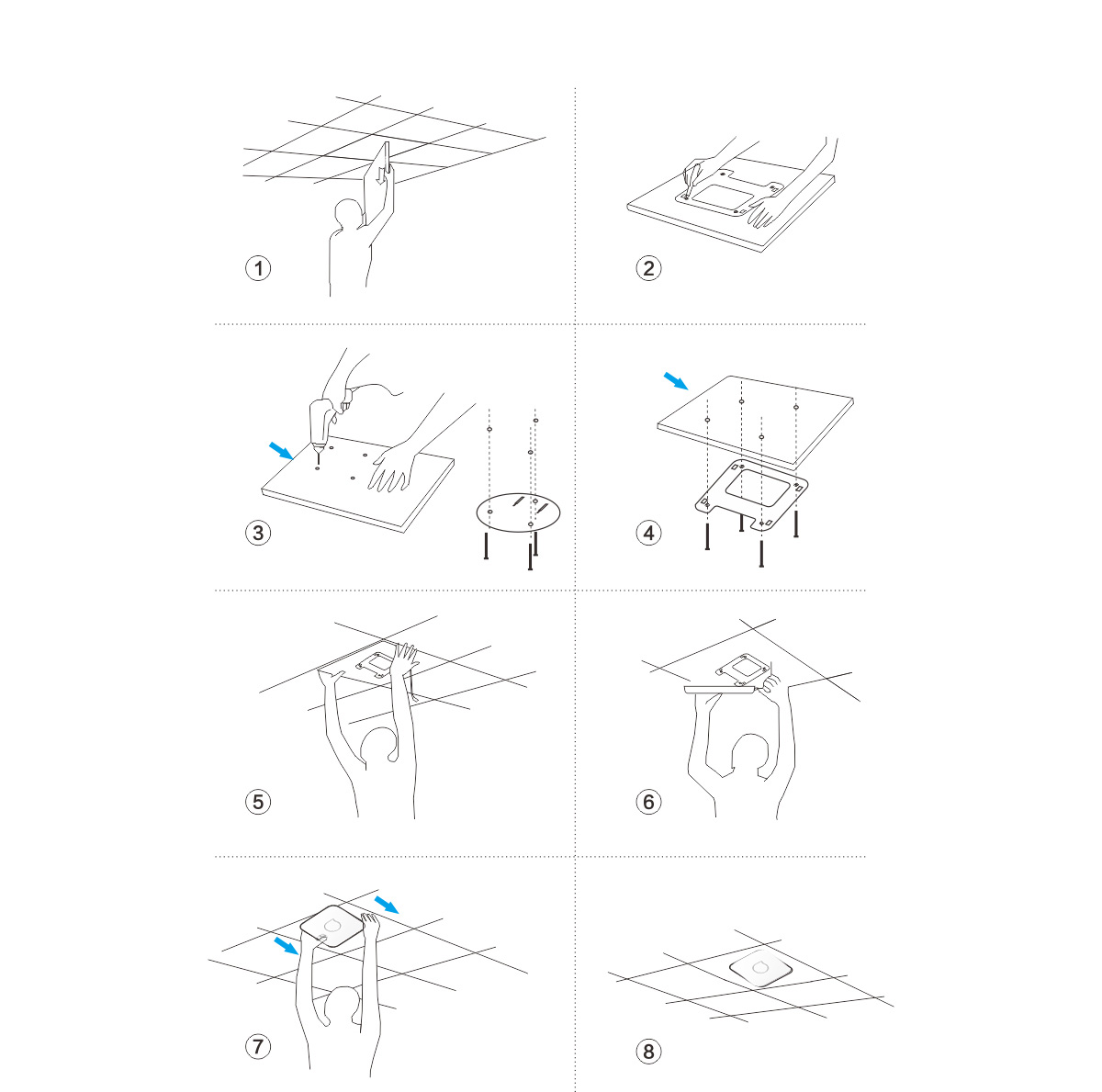 1

2

3

4

5

6

7

8